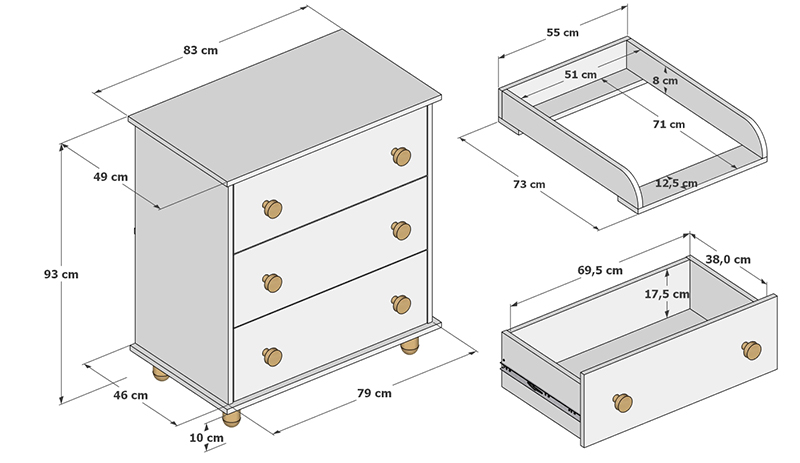 83 cm
49 cm
93 cm
46 cm
10 cm
79 cm
55 cm
51 cm
8 cm
71 cm
73 cm
12,5 cm
69,5 cm
38,0 cm
17,5 cm